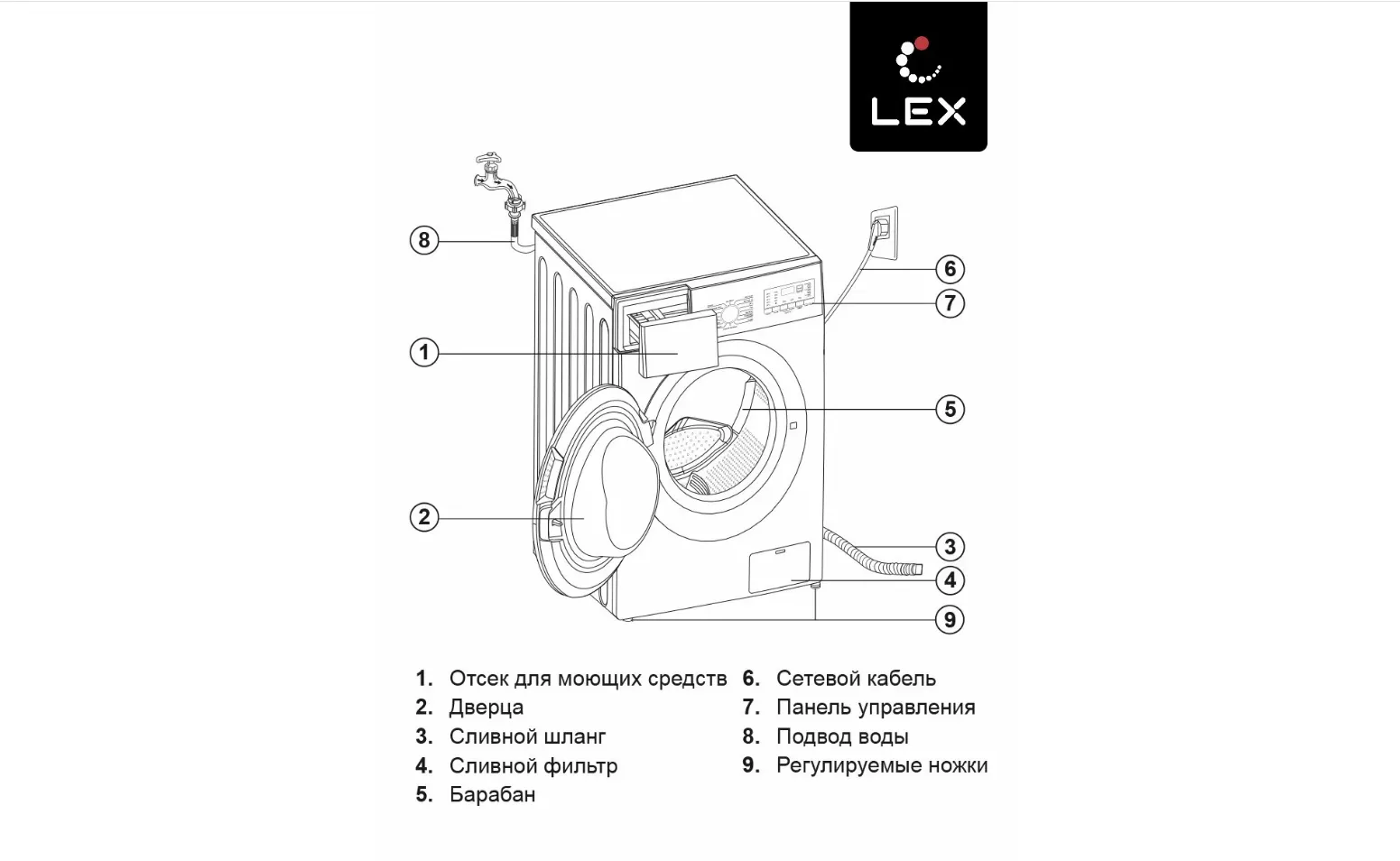 LEX

8
6
7
1
5
2
3
4
9

1. Отсек для моющих средств
2. Дверца
3. Сливной шланг
4. Сливной фильтр
5. Барабан

6. Сетевой кабель
7. Панель управления
8. Подвод воды
9. Регулируемые ножки