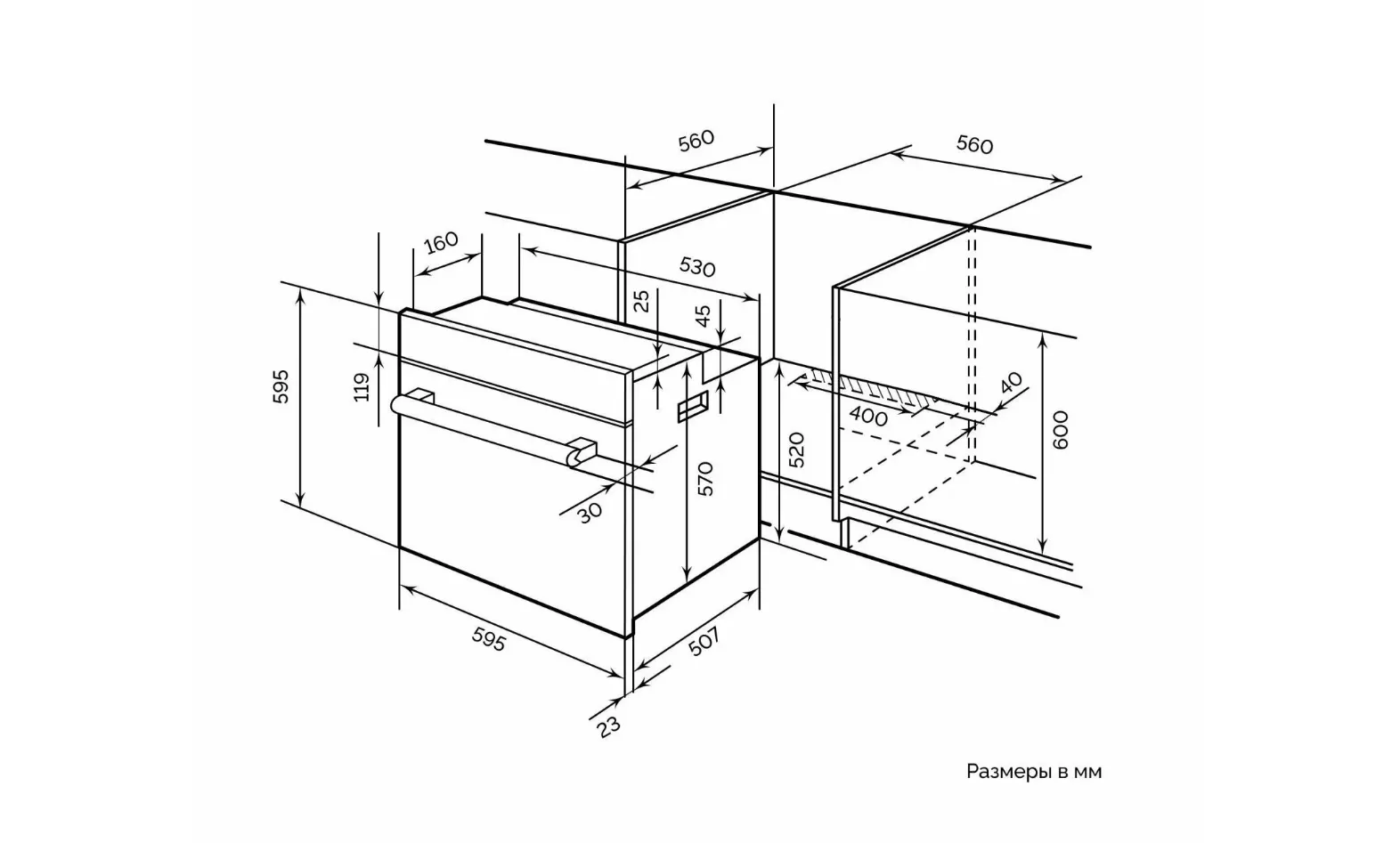 560
560
160
530
25
45
595
119
40
400
600
520
570
30
595
507
23
Размеры в мм