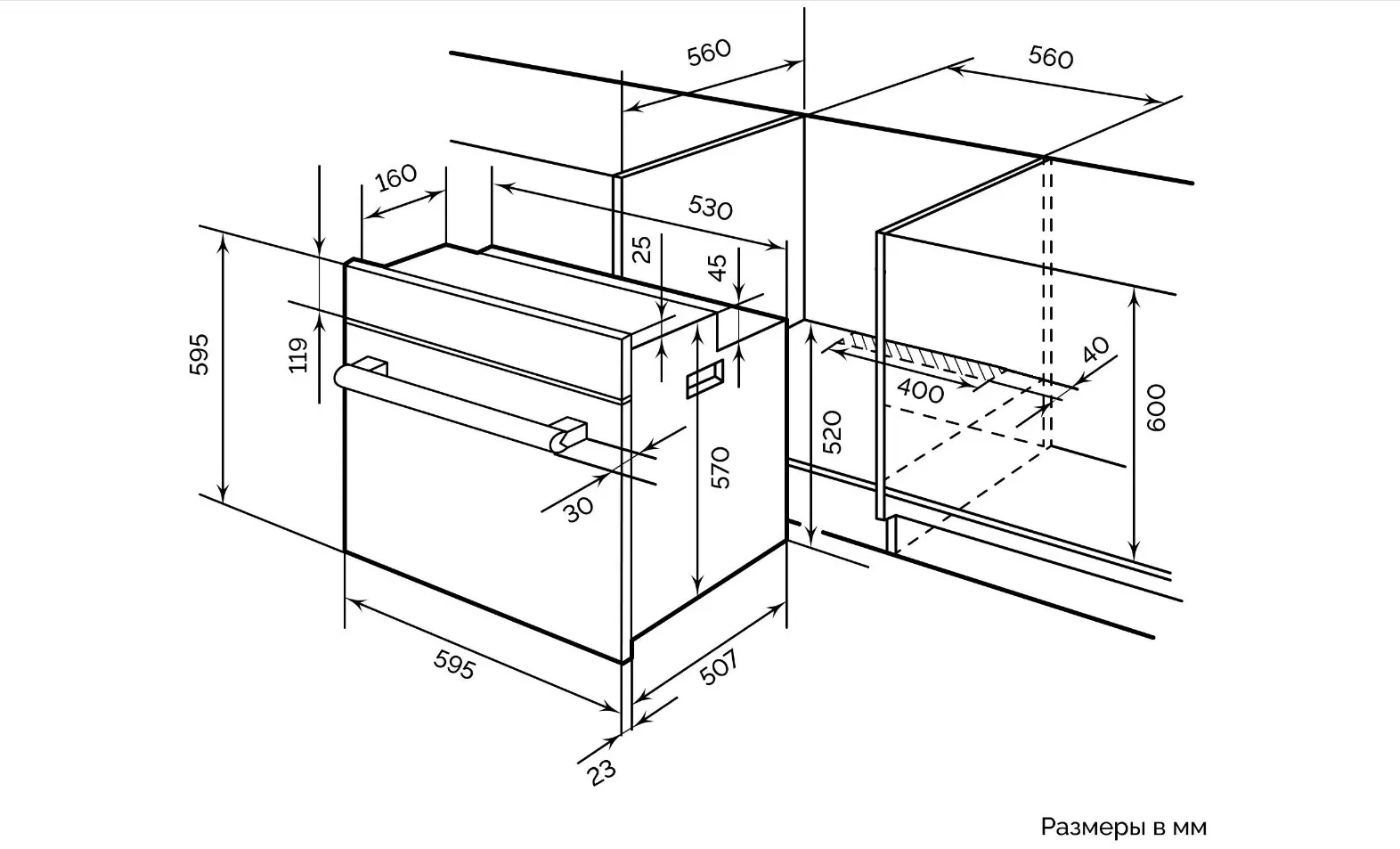 560
560
160
530
25
45
595
119
570
520
400
40
600
30
595
507
23
Размеры в мм