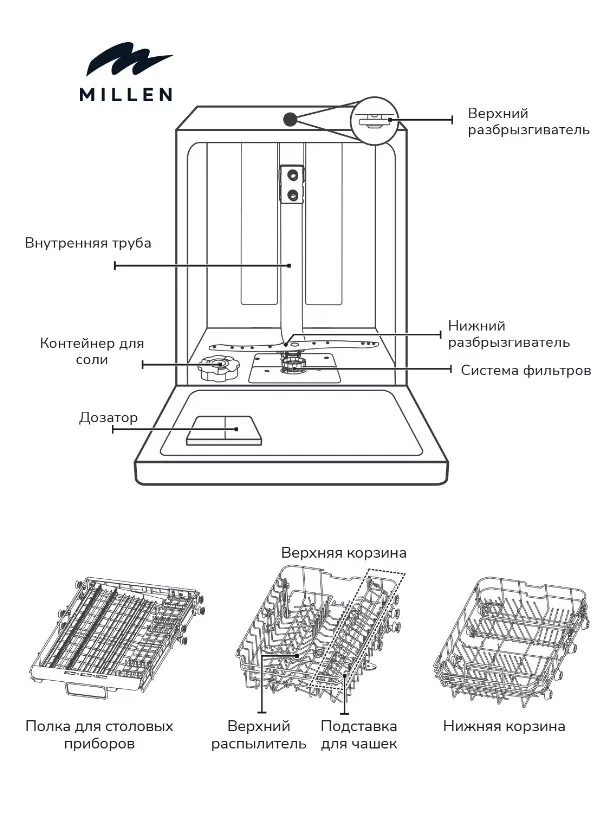 MILLEN

Верхний разбрызгиватель

Внутренняя труба

Нижний разбрызгиватель

Контейнер для соли

Система фильтров

Дозатор

Верхняя корзина

Полка для столовых приборов

Верхний распылитель

Подставка для чашек

Нижняя корзина