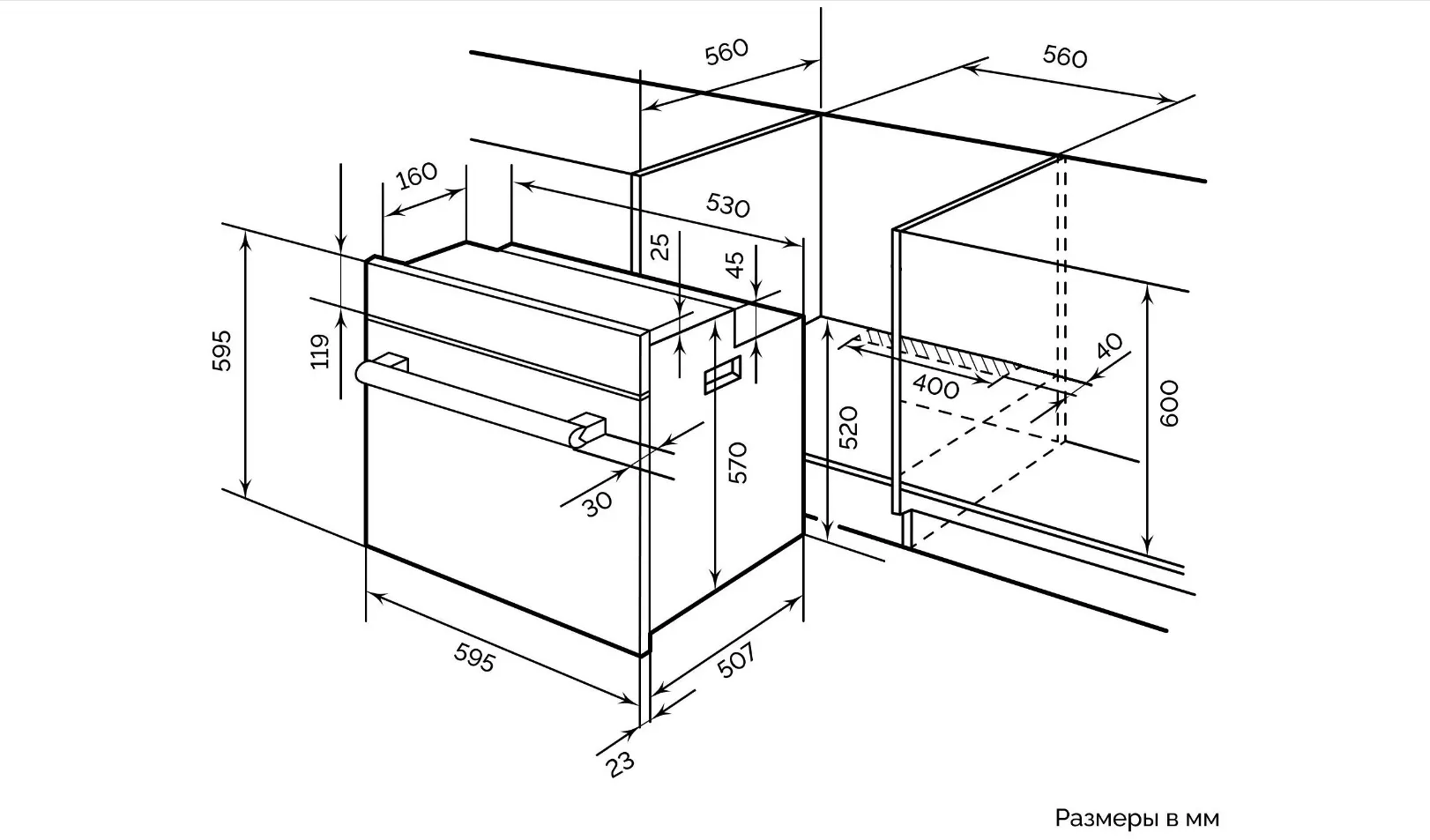 560
560
160
530
25
45
595
119
40
400
600
520
570
30
595
507
23
Размеры в мм