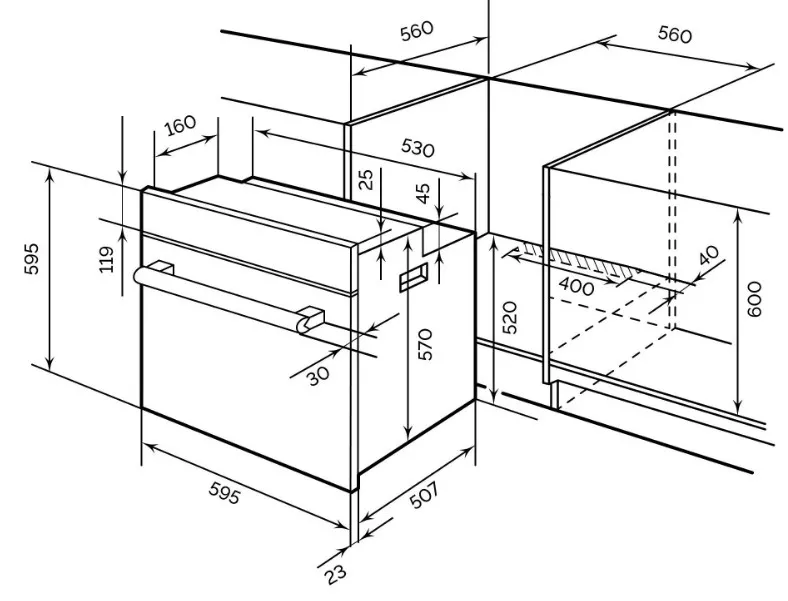 560
560
160
530
25
45
595
119
40
400
600
520
570
30
595
507
23