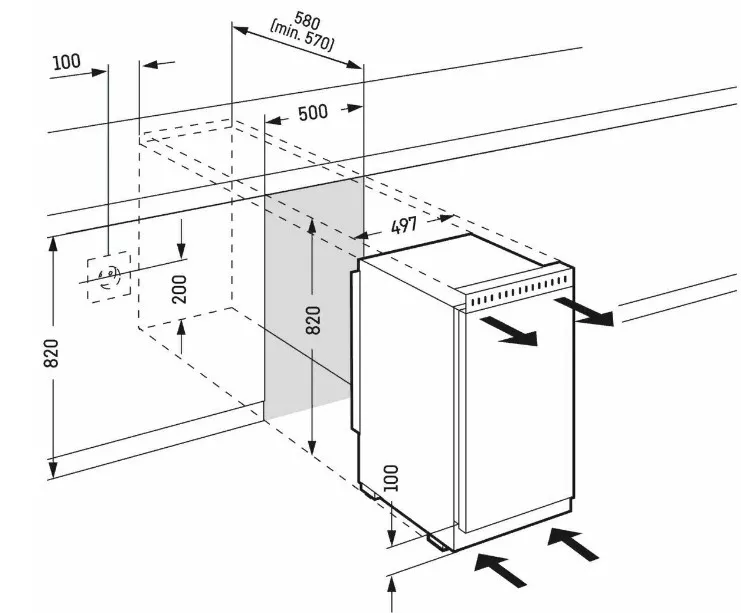 580
(min. 570)

100

500

497

200

820

820

100