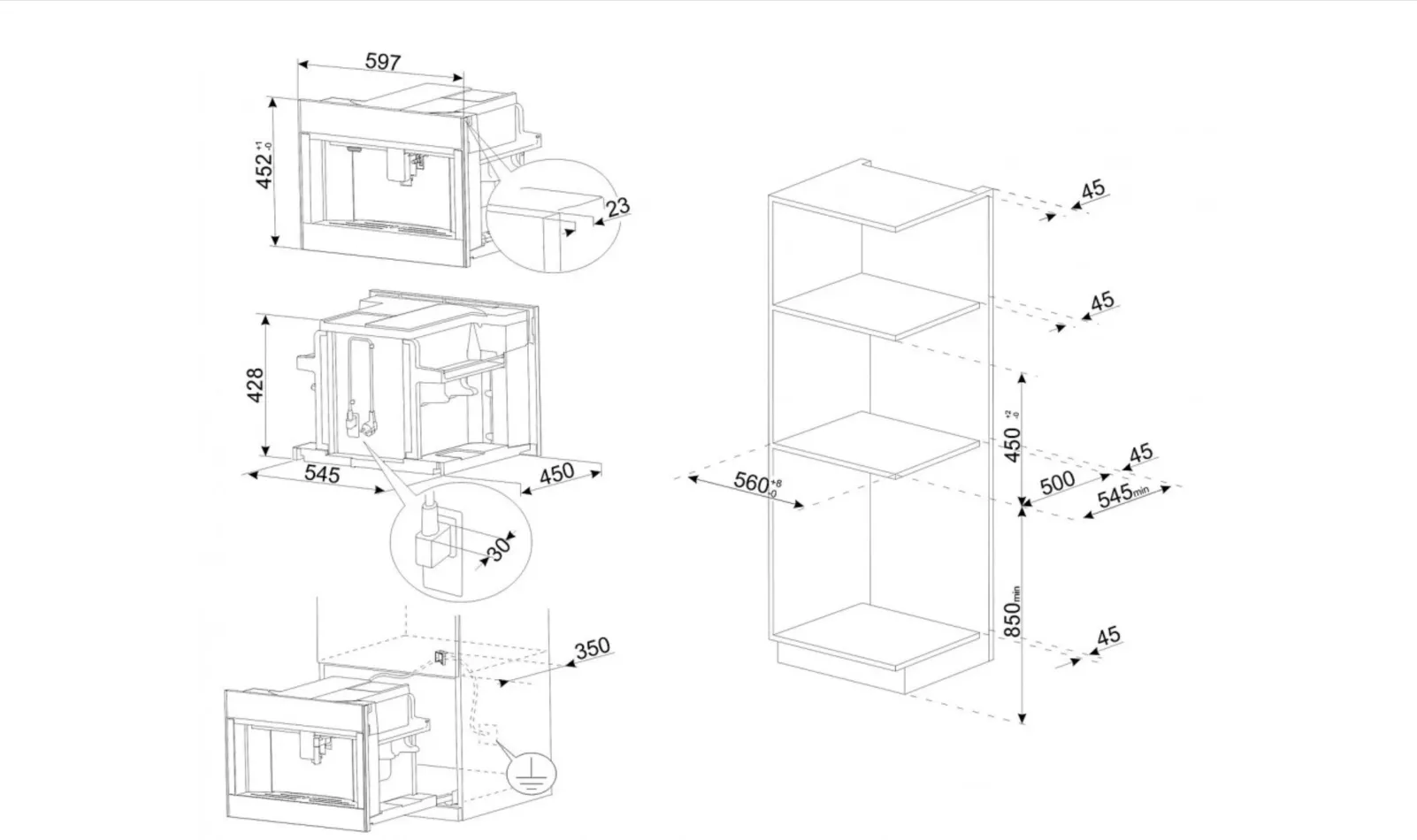 597

$452^{+1}_{-0}$

23

428

545

450

30

350

45

45

$450^{+2}_{-0}$

45

$560^{+8}_{-0}$

500

$545_{min}$

$850_{min}$

45