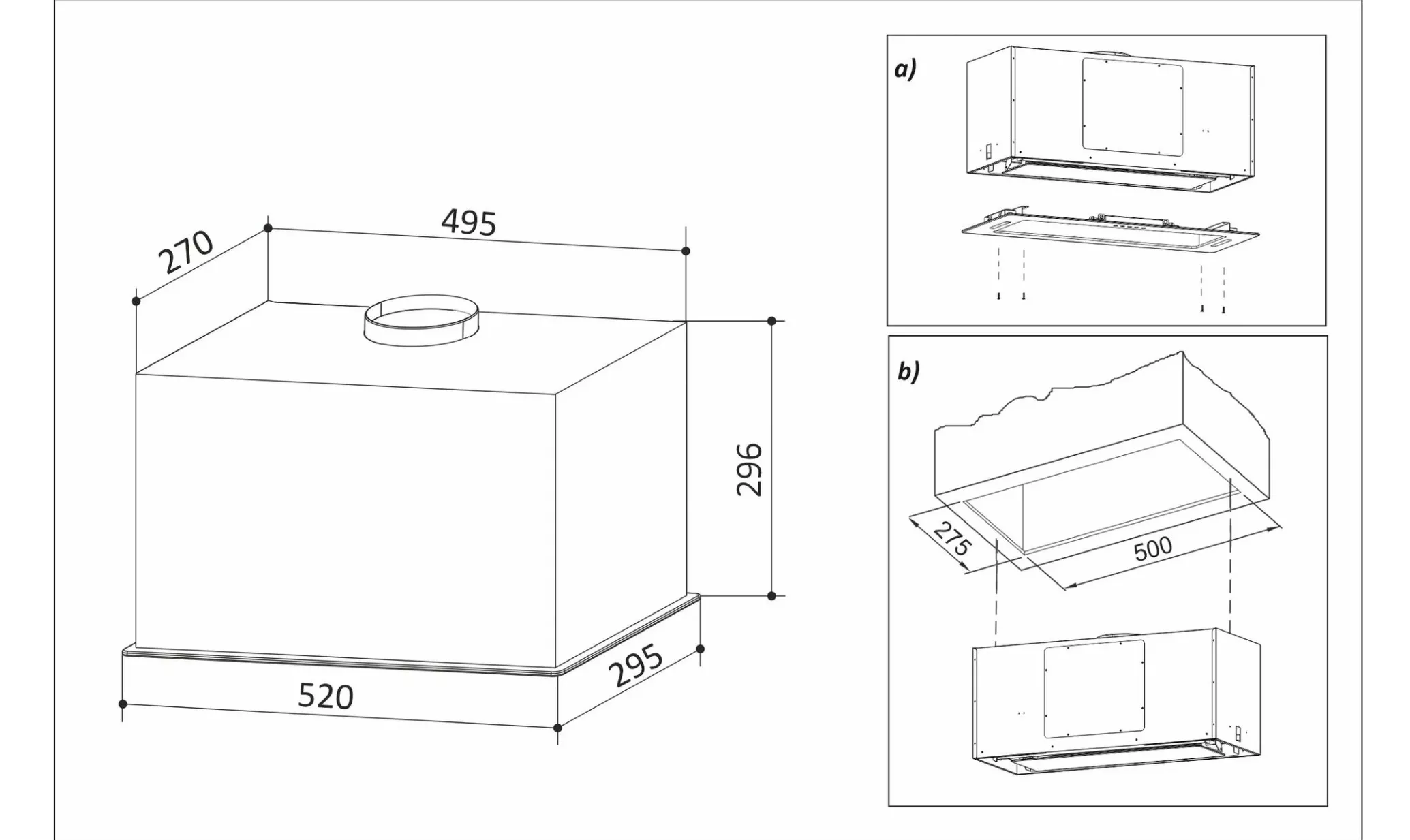 270
495
296
295
520
a)
b)
275
500