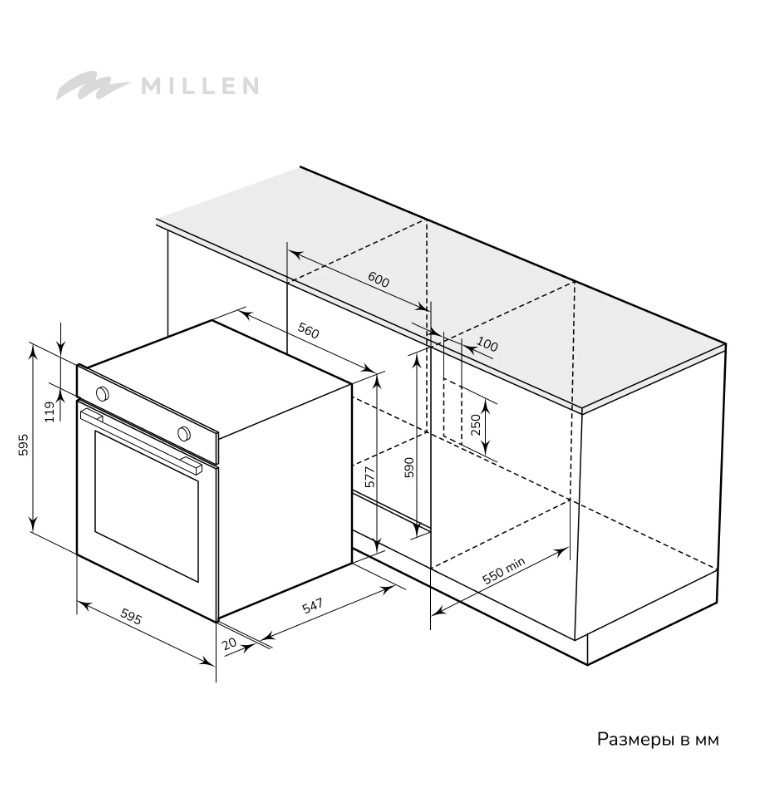 MILLEN

600

560

100

119

595

250

577

590

550 min

547

595

20

Размеры в мм