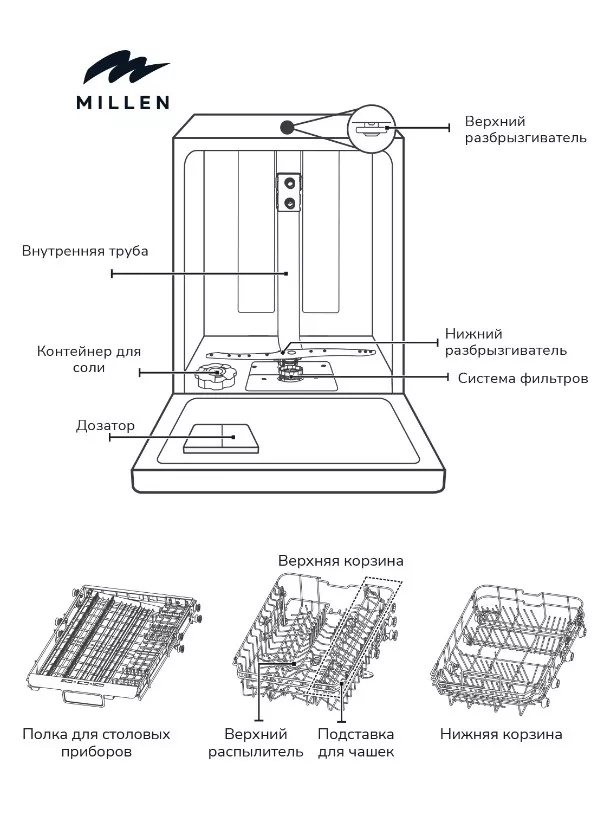 MILLEN

Верхний разбрызгиватель

Внутренняя труба

Нижний разбрызгиватель

Контейнер для соли

Система фильтров

Дозатор

Верхняя корзина

Полка для столовых приборов

Верхний распылитель

Подставка для чашек

Нижняя корзина