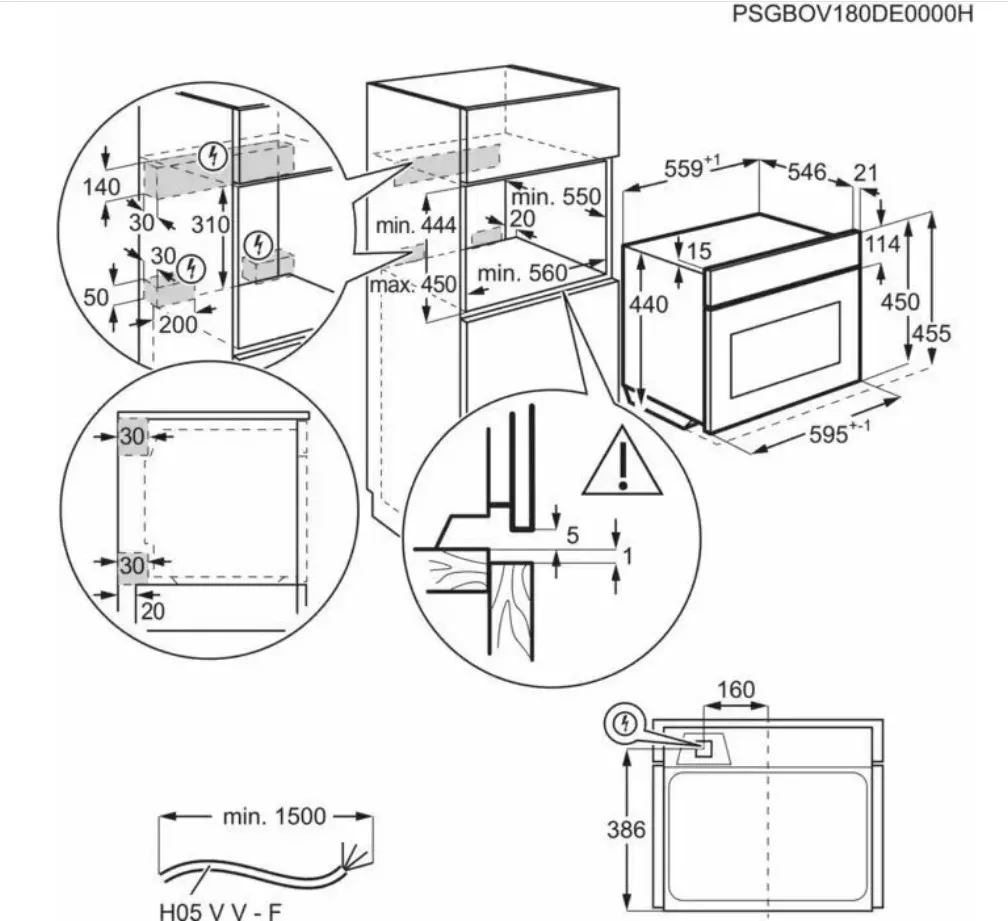 PSGBOV180DE0000H

140
30
310
30
50
200

min. 444
max. 450
min. 550
20
min. 560

$559^{+1}$
546
21
15
114
440
450
455
$595^{+-1}$

30
30
20

5
1

160
386

min. 1500
H05 V V - F