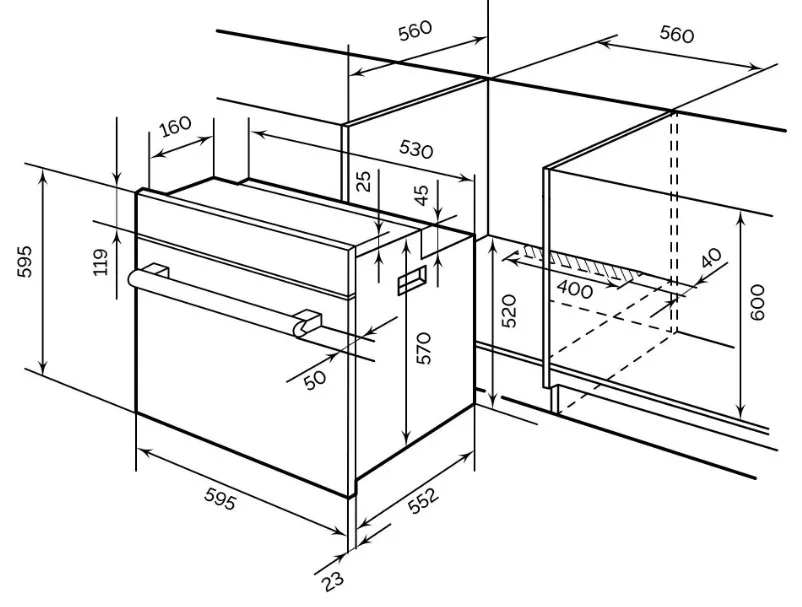 560
560
160
530
25
45
595
119
40
400
520
600
570
50
595
552
23