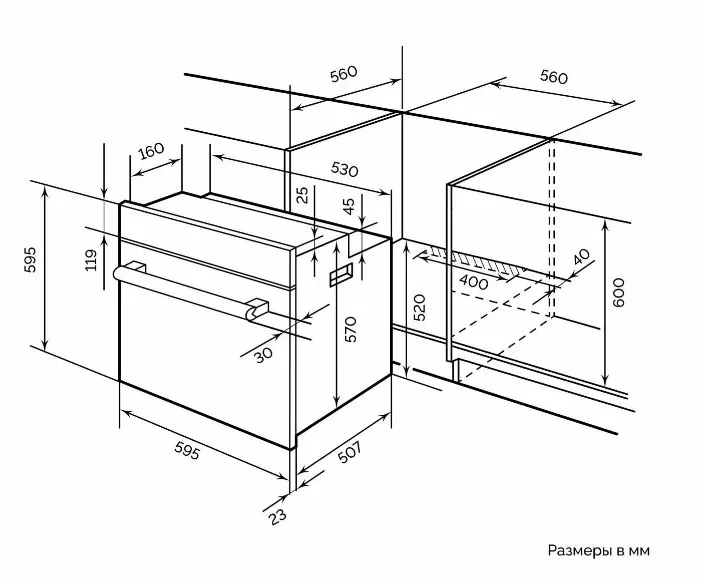 560
560
160
530
25
45
595
119
40
400
600
520
570
30
595
507
23
Размеры в мм