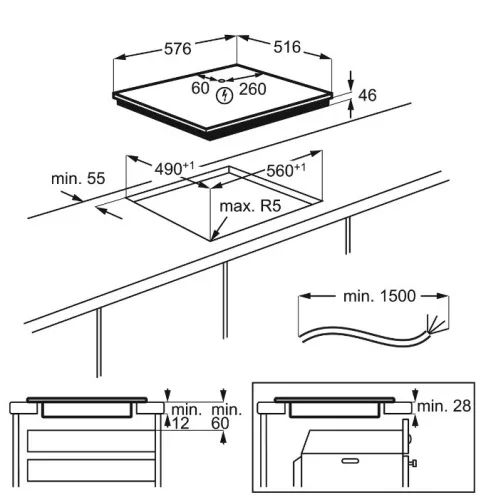 576
516
60
260
46
$490^{+1}$
$560^{+1}$
min. 55
max. R5
min. 1500
min. 12
min. 60
min. 28