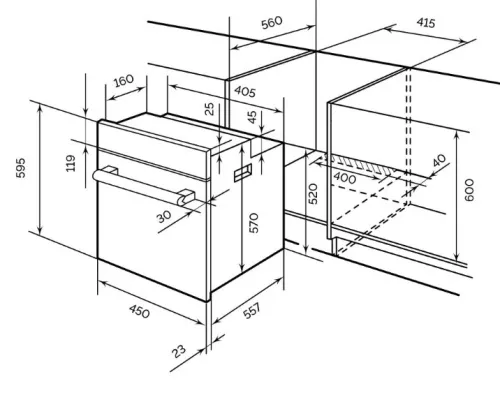 560
415
160
405
25
45
595
119
30
570
520
400
40
600
450
557
23