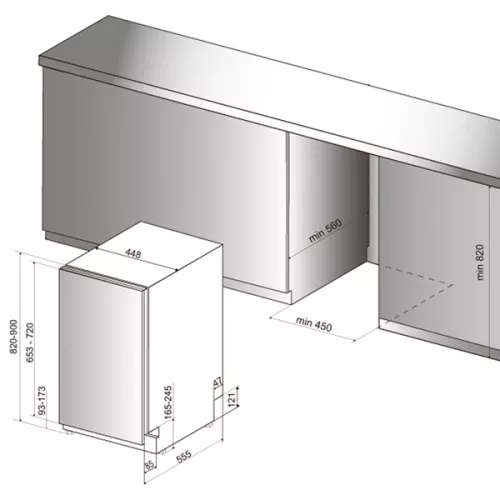 min 560
min 820
min 450
448
820-900
653 - 720
93-173
165-245
47
121
85
555