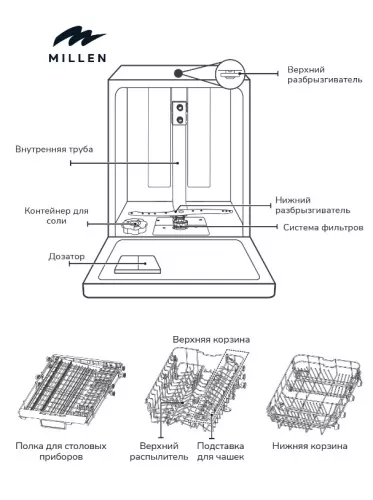 MILLEN

Верхний разбрызгиватель

Внутренняя труба

Нижний разбрызгиватель

Контейнер для соли

Система фильтров

Дозатор

Верхняя корзина

Полка для столовых приборов

Верхний распылитель

Подставка для чашек

Нижняя корзина