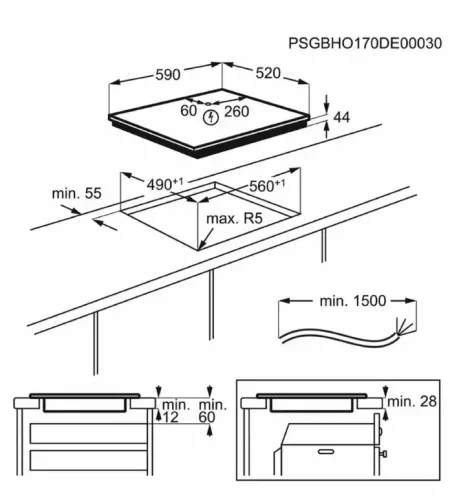 PSGBHO170DE00030

590

520

60

260

44

min. 55

$490^{+1}$

$560^{+1}$

max. R5

min. 1500

min.
12

min.
60

min. 28