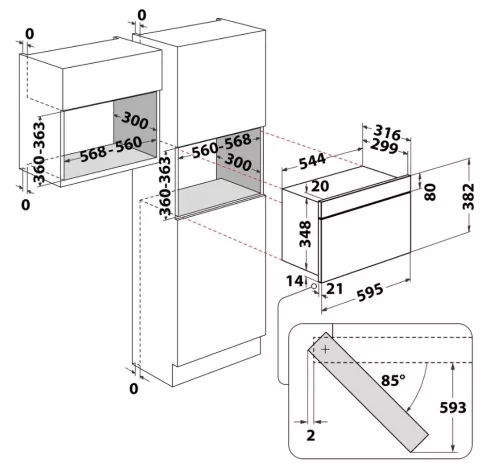 0
0
300
360-363
568-560
0
560-568
300
360-363
0
316
299
544
20
80
382
348
14
21
595
85°
593
2