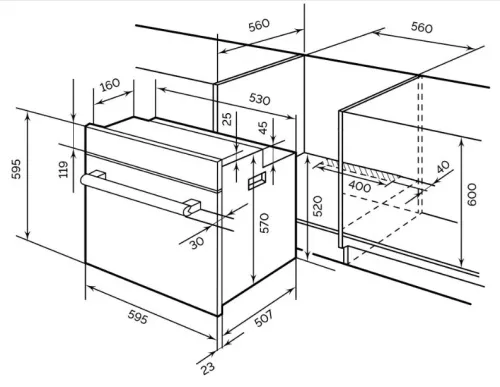 560
560
160
530
25
45
595
119
40
400
600
520
570
30
595
507
23