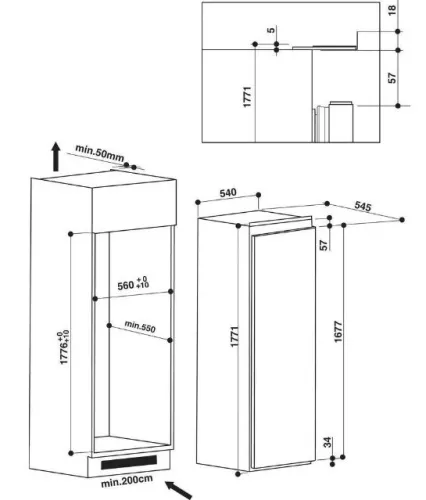 18
5
57
1771
min.50mm
540
545
57
$560^{+0}_{+10}$
min.550
$1776^{+0}_{+10}$
1771
1677
34
min.200cm