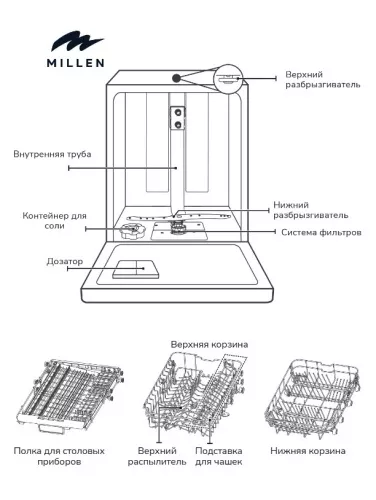 MILLEN

Верхний разбрызгиватель

Внутренняя труба

Нижний разбрызгиватель

Контейнер для соли

Система фильтров

Дозатор

Верхняя корзина

Полка для столовых приборов

Верхний распылитель

Подставка для чашек

Нижняя корзина