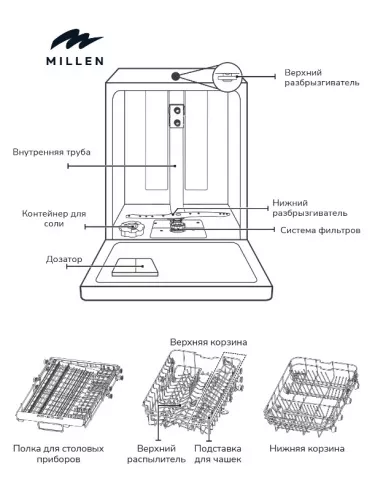 MILLEN

Верхний разбрызгиватель

Внутренняя труба

Нижний разбрызгиватель

Контейнер для соли

Система фильтров

Дозатор

Верхняя корзина

Полка для столовых приборов

Верхний распылитель

Подставка для чашек

Нижняя корзина